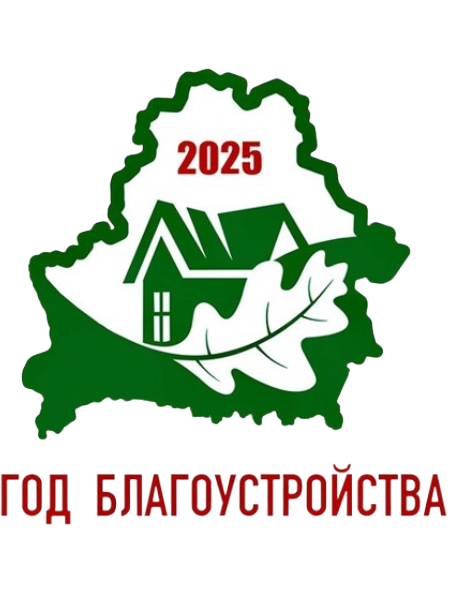 2025

ГОД БЛАГОУСТРОЙСТВА